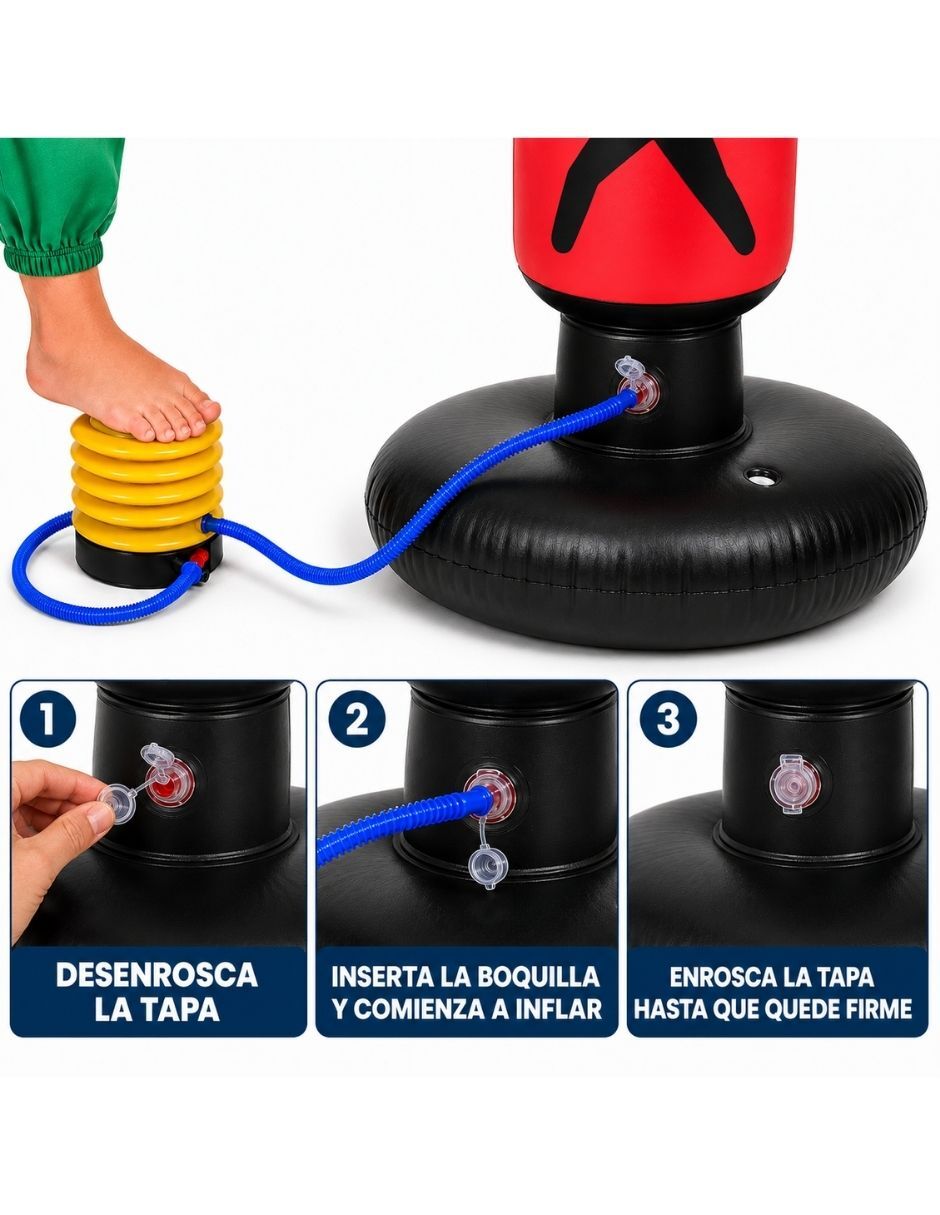 1
DESENROSCA LA TAPA

2
INSERTA LA BOQUILLA Y COMIENZA A INFLAR

3
ENROSCA LA TAPA HASTA QUE QUEDE FIRME