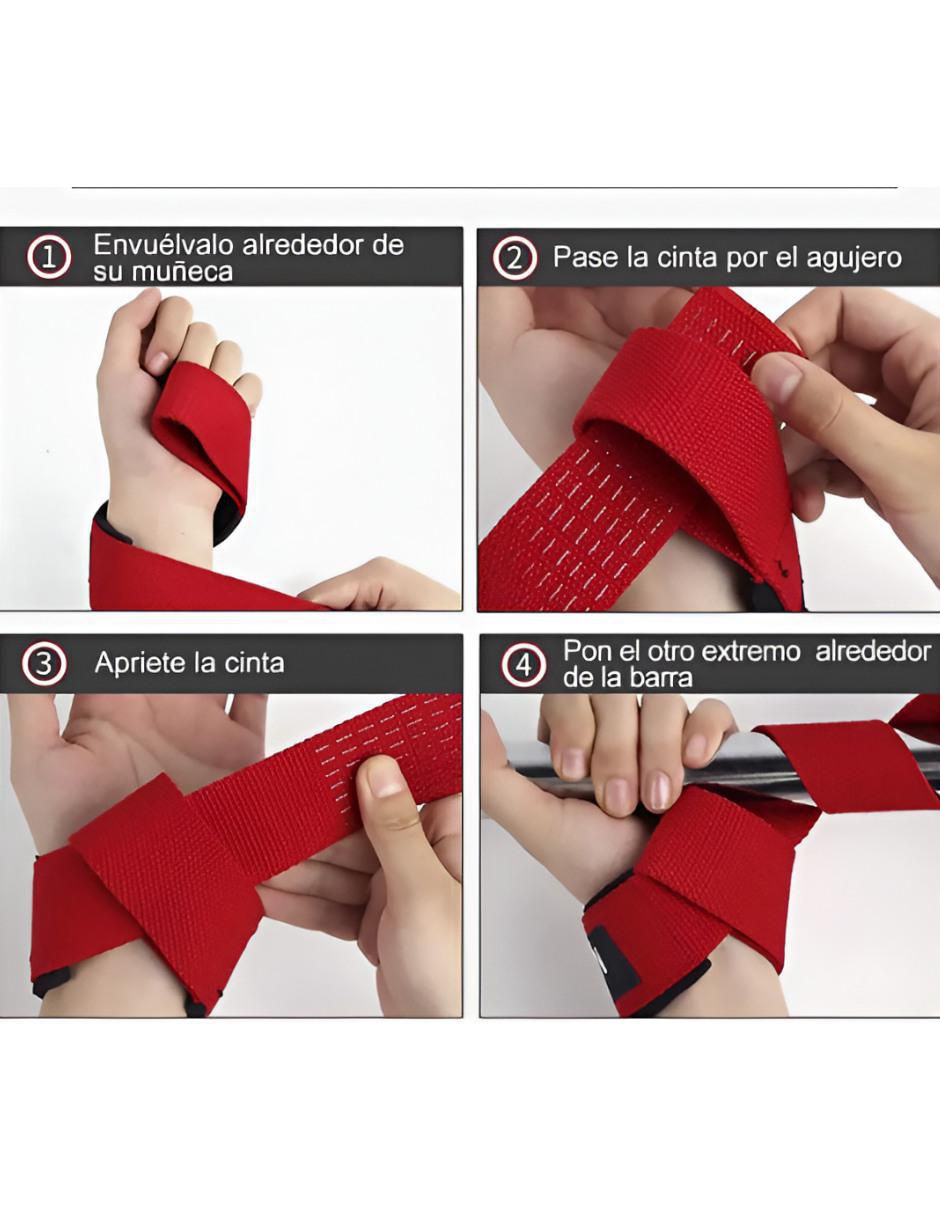 1 Envuélvalo alrededor de su muñeca

2 Pase la cinta por el agujero

3 Apriete la cinta

4 Pon el otro extremo alrededor de la barra