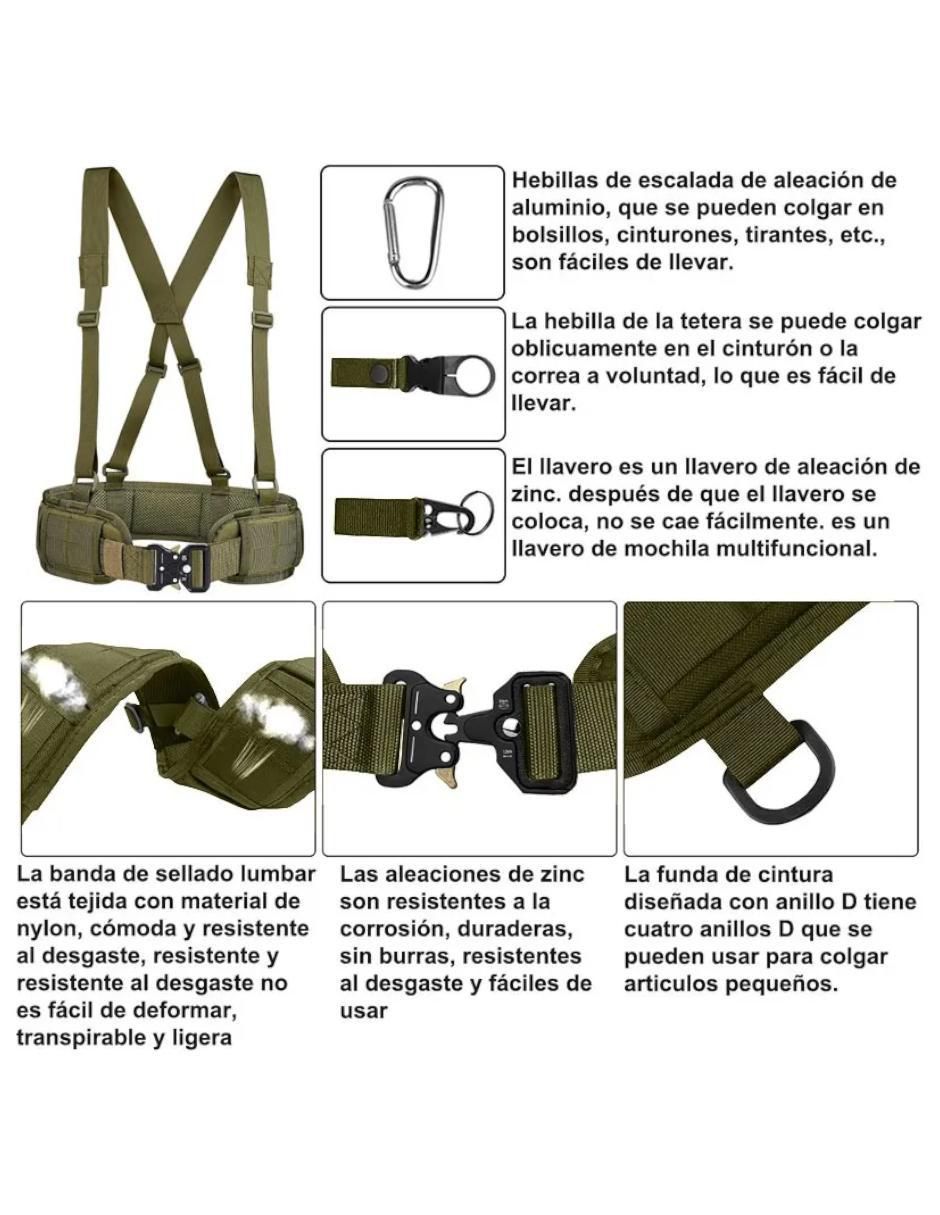 Hebillas de escalada de aleación de aluminio, que se pueden colgar en bolsillos, cinturones, tirantes, etc., son fáciles de llevar.

La hebilla de la tetera se puede colgar oblicuamente en el cinturón o la correa a voluntad, lo que es fácil de llevar.

El llavero es un llavero de aleación de zinc. después de que el llavero se coloca, no se cae fácilmente. es un llavero de mochila multifuncional.

La banda de sellado lumbar está tejida con material de nylon, cómoda y resistente al desgaste, resistente y resistente al desgaste no es fácil de deformar, transpirable y ligera

Las aleaciones de zinc son resistentes a la corrosión, duraderas, sin burras, resistentes al desgaste y fáciles de usar

La funda de cintura diseñada con anillo D tiene cuatro anillos D que se pueden usar para colgar articulos pequeños.